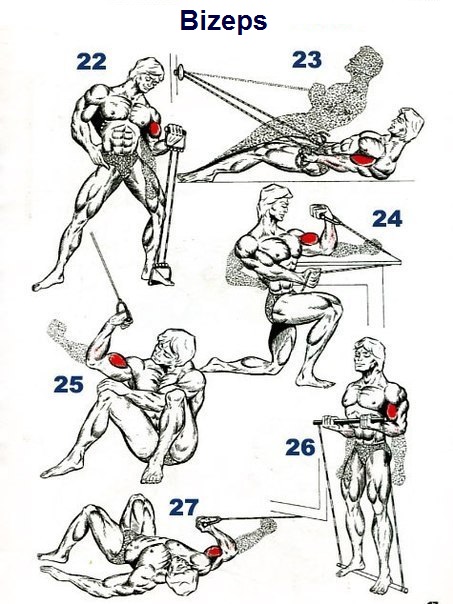 Bizeps

22

23

24

25

26

27